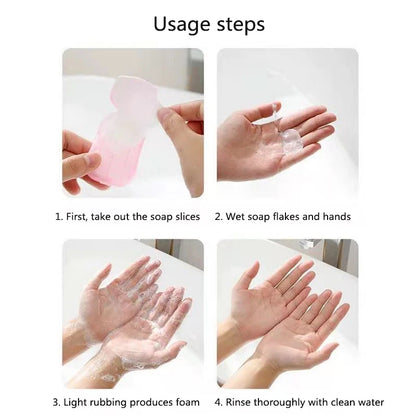 Usage steps

1. First, take out the soap slices

2. Wet soap flakes and hands

3. Light rubbing produces foam

4. Rinse thoroughly with clean water